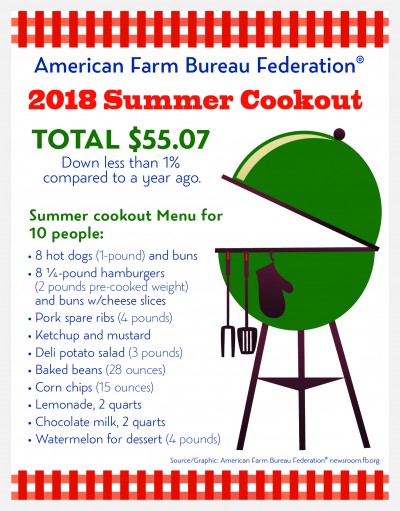 American Farm Bureau Federation®

2018 Summer Cookout

TOTAL $55.07

Down less than 1% compared to a year ago.

Summer cookout Menu for 10 people:

• 8 hot dogs (1-pound) and buns
• 8 ¼-pound hamburgers (2 pounds pre-cooked weight) and buns w/cheese slices
• Pork spare ribs (4 pounds)
• Ketchup and mustard
• Deli potato salad (3 pounds)
• Baked beans (28 ounces)
• Corn chips (15 ounces)
• Lemonade, 2 quarts
• Chocolate milk, 2 quarts
• Watermelon for dessert (4 pounds)

Source/Graphic: American Farm Bureau Federation® newsroom.fb.org